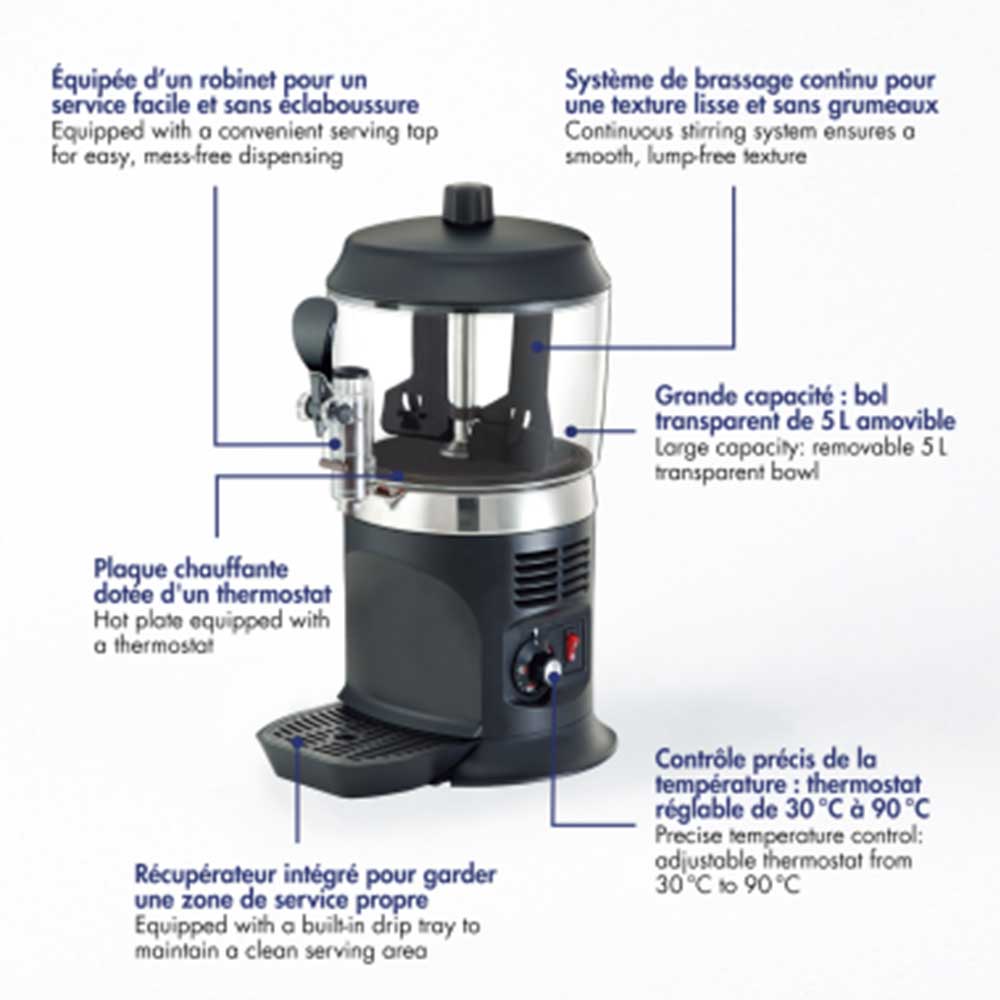 Équipée d'un robinet pour un service facile et sans éclaboussure
Equipped with a convenient serving tap for easy, mess-free dispensing

Système de brassage continu pour une texture lisse et sans grumeaux
Continuous stirring system ensures a smooth, lump-free texture

Grande capacité : bol transparent de 5 L amovible
Large capacity: removable 5 L transparent bowl

Plaque chauffante dotée d'un thermostat
Hot plate equipped with a thermostat

Contrôle précis de la température : thermostat réglable de 30 °C à 90 °C
Precise temperature control: adjustable thermostat from 30 °C to 90 °C

Récupérateur intégré pour garder une zone de service propre
Equipped with a built-in drip tray to maintain a clean serving area