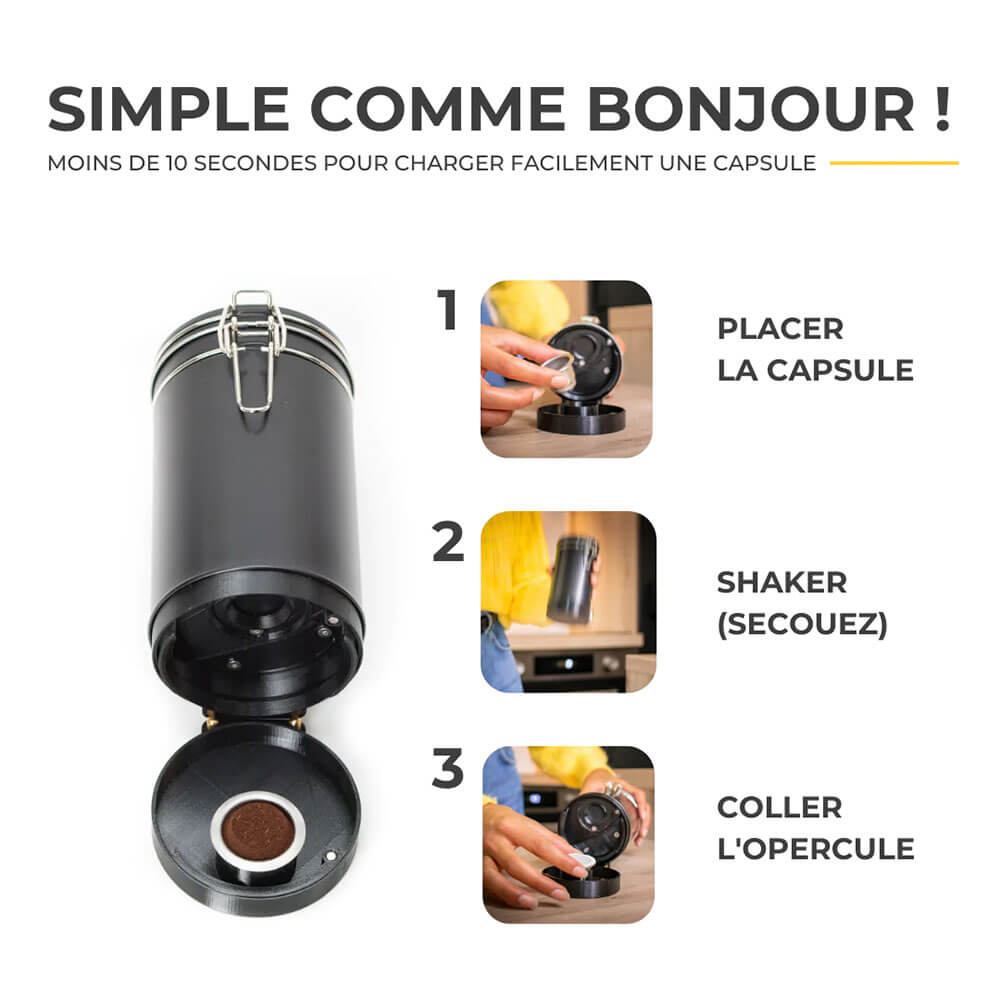 SIMPLE COMME BONJOUR !

MOINS DE 10 SECONDES POUR CHARGER FACILEMENT UNE CAPSULE

1

PLACER LA CAPSULE

2

SHAKER (SECOUEZ)

3

COLLER L'OPERCULE