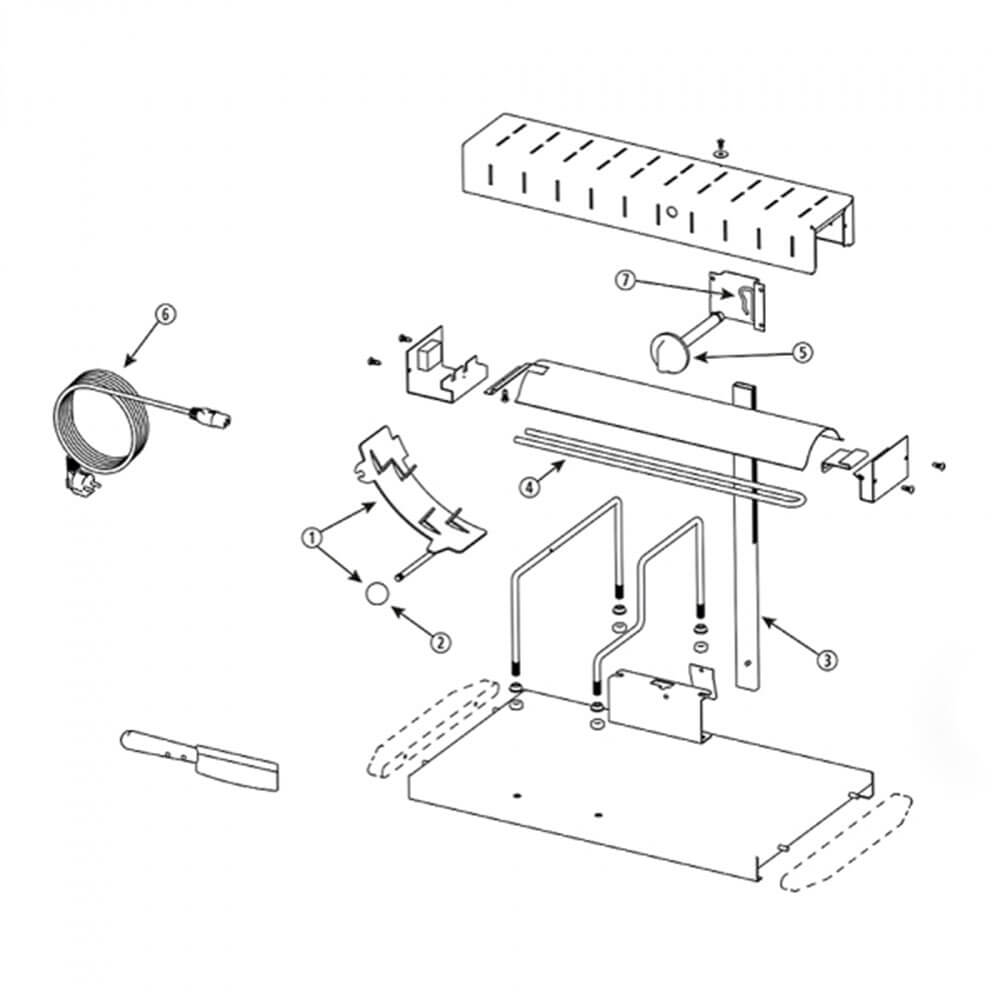 7
6
5
4
1
2
3